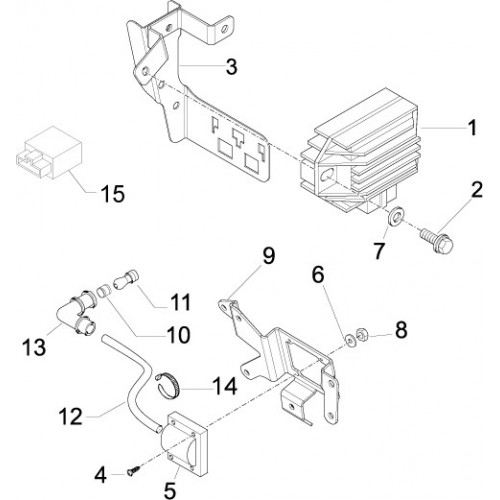 3
1
15
2
7
9
6
11
8
13
10
14
12
4
5